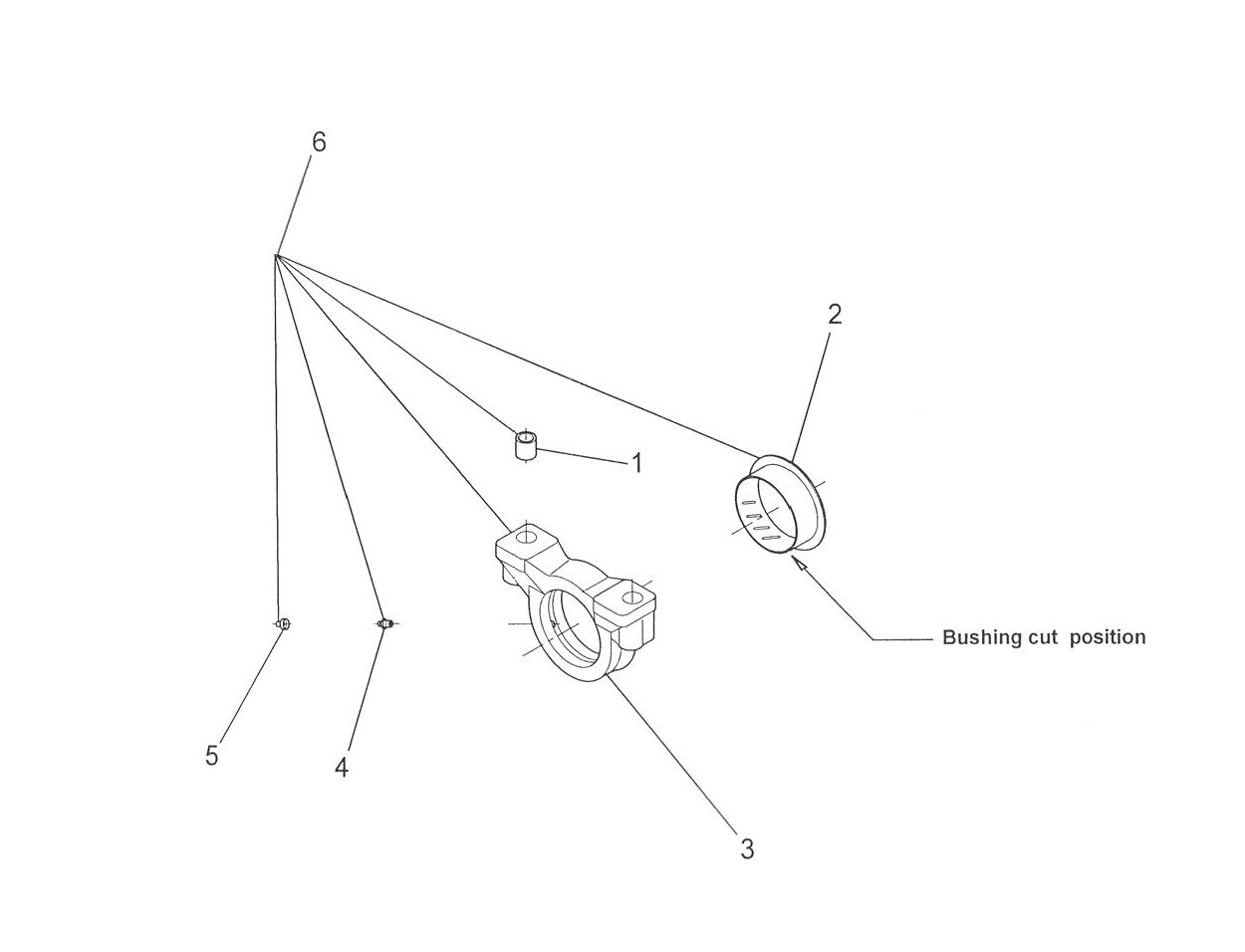 6

2

1

Bushing cut position

5

4

3